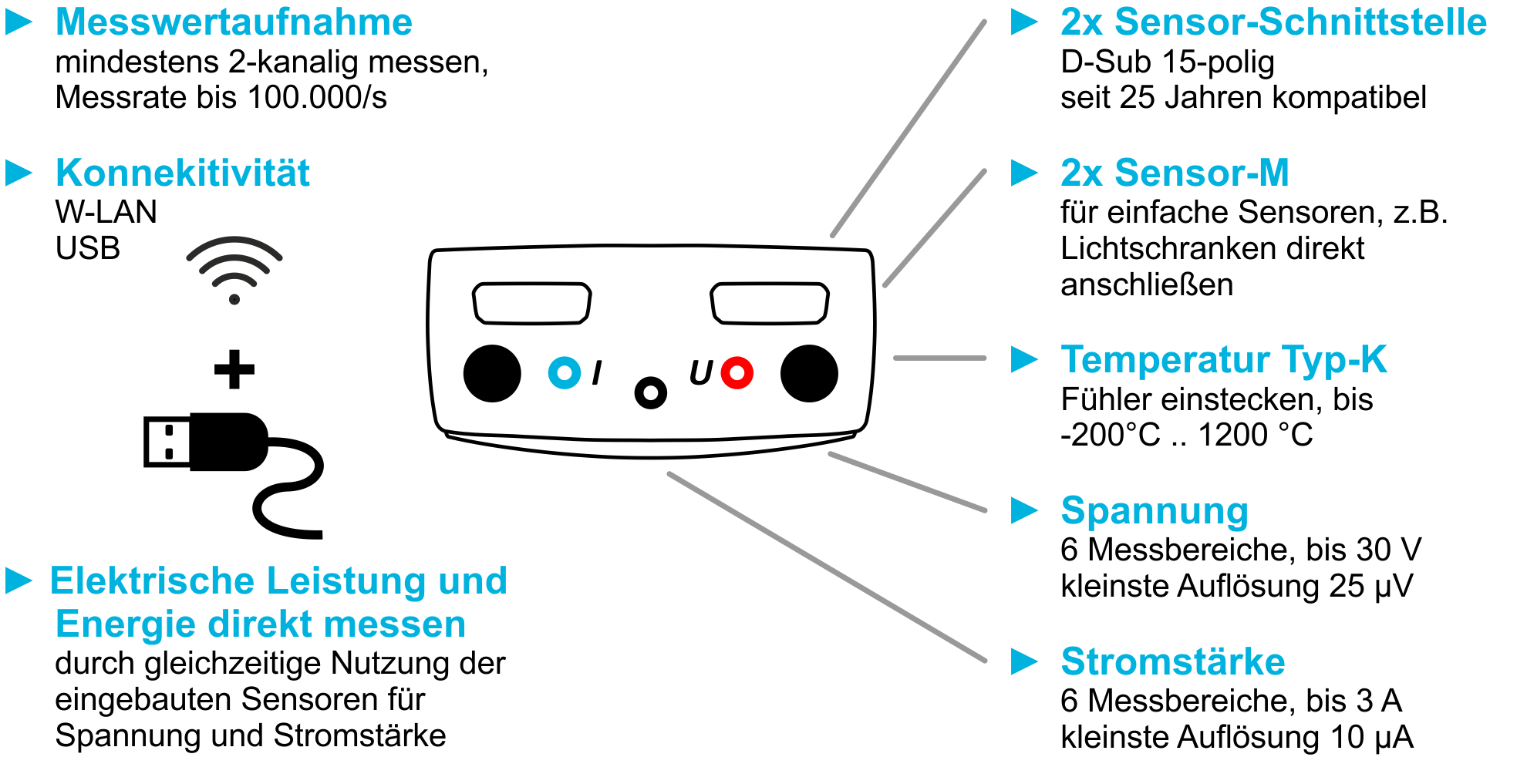 Messwertaufnahme
mindestens 2-kanalig messen,
Messrate bis 100.000/s

Konnekitivität
W-LAN
USB

+

Elektrische Leistung und Energie direkt messen
durch gleichzeitige Nutzung der eingebauten Sensoren für Spannung und Stromstärke

I U

2x Sensor-Schnittstelle
D-Sub 15-polig
seit 25 Jahren kompatibel

2x Sensor-M
für einfache Sensoren, z.B. Lichtschranken direkt anschließen

Temperatur Typ-K
Fühler einstecken, bis -200°C .. 1200 °C

Spannung
6 Messbereiche, bis 30 V
kleinste Auflösung 25 µV

Stromstärke
6 Messbereiche, bis 3 A
kleinste Auflösung 10 µA